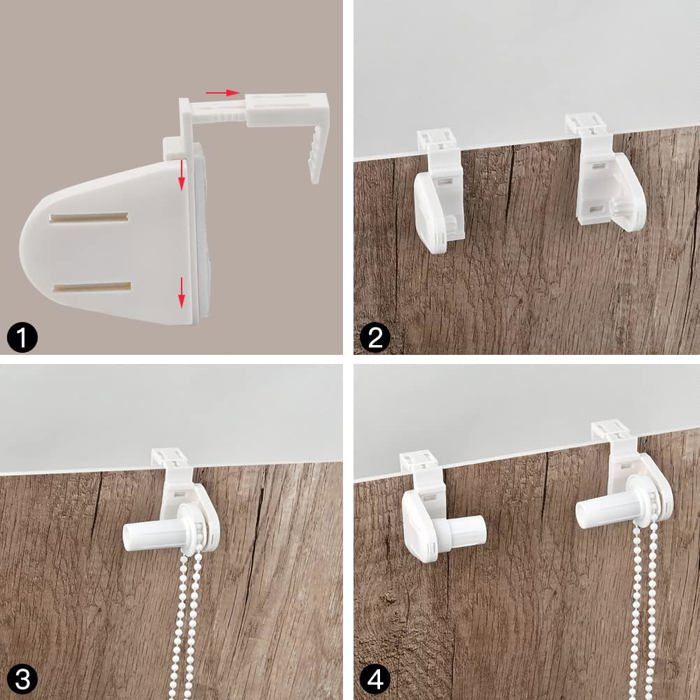 1

2

3

4