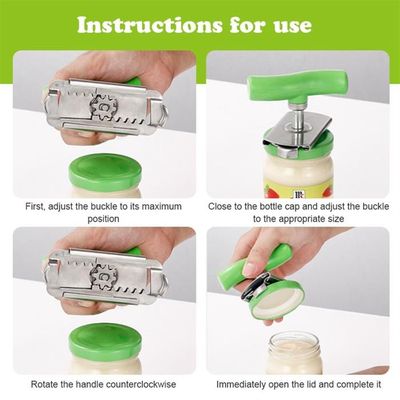 Instructions for use

First, adjust the buckle to its maximum position

Close to the bottle cap and adjust the buckle to the appropriate size

Rotate the handle counterclockwise

Immediately open the lid and complete it