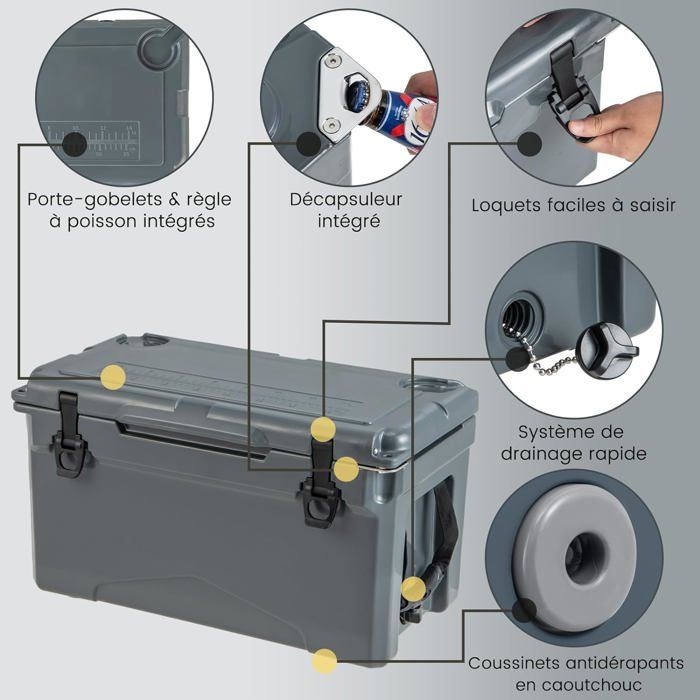 Porte-gobelets & règle à poisson intégrés

Décapsuleur intégré

Loquets faciles à saisir

Système de drainage rapide

Coussinets antidérapants en caoutchouc