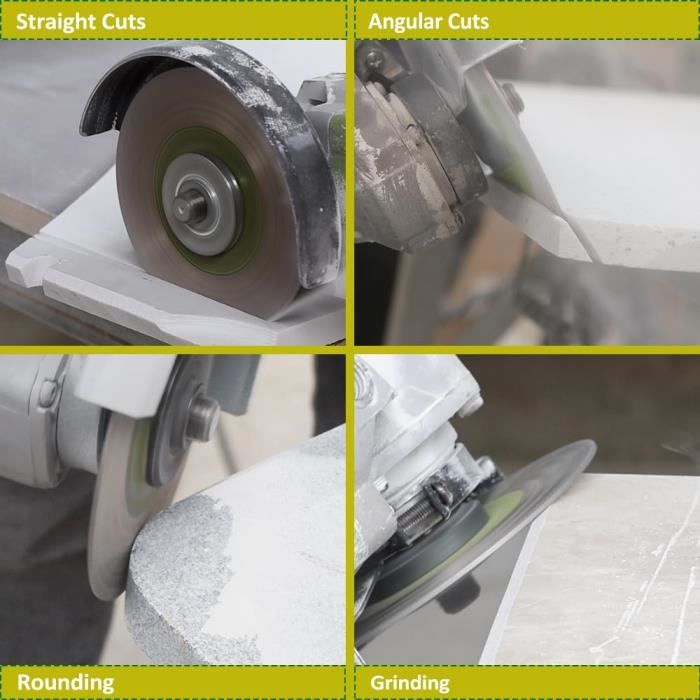 Straight Cuts

Angular Cuts

Rounding

Grinding