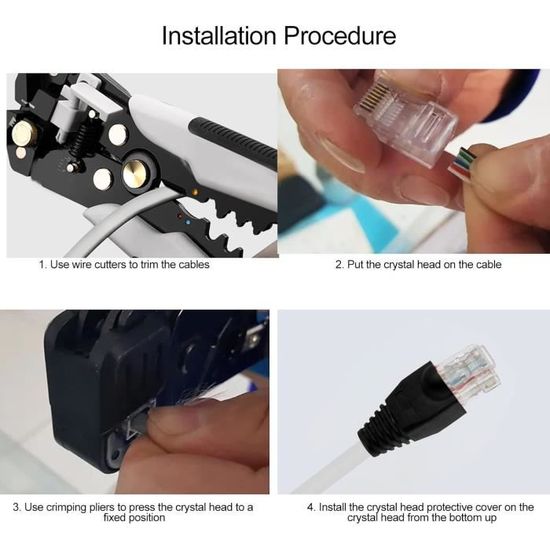 Installation Procedure

1. Use wire cutters to trim the cables

2. Put the crystal head on the cable

3. Use crimping pliers to press the crystal head to a fixed position

4. Install the crystal head protective cover on the crystal head from the bottom up