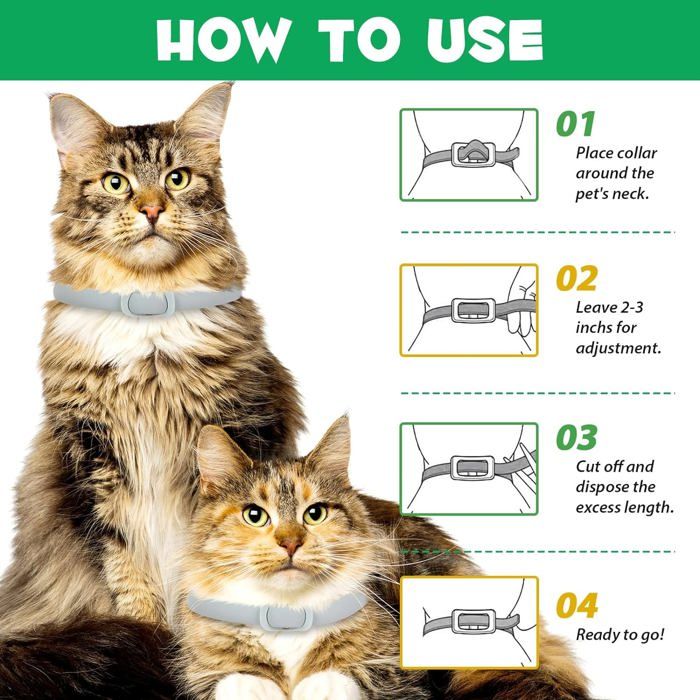 HOW TO USE

01
Place collar around the pet's neck.

02
Leave 2-3 inchs for adjustment.

03
Cut off and dispose the excess length.

04
Ready to go!