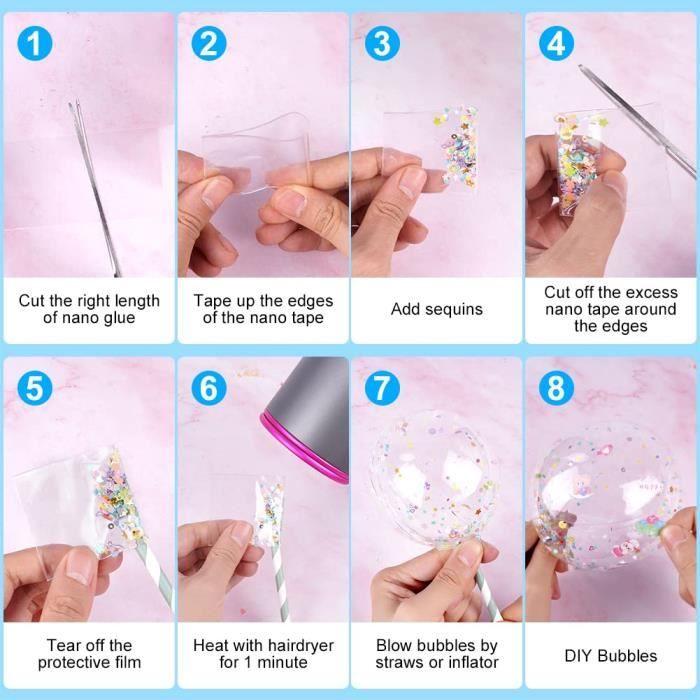 1
Cut the right length of nano glue

2
Tape up the edges of the nano tape

3
Add sequins

4
Cut off the excess nano tape around the edges

5
Tear off the protective film

6
Heat with hairdryer for 1 minute

7
Blow bubbles by straws or inflator

8
DIY Bubbles