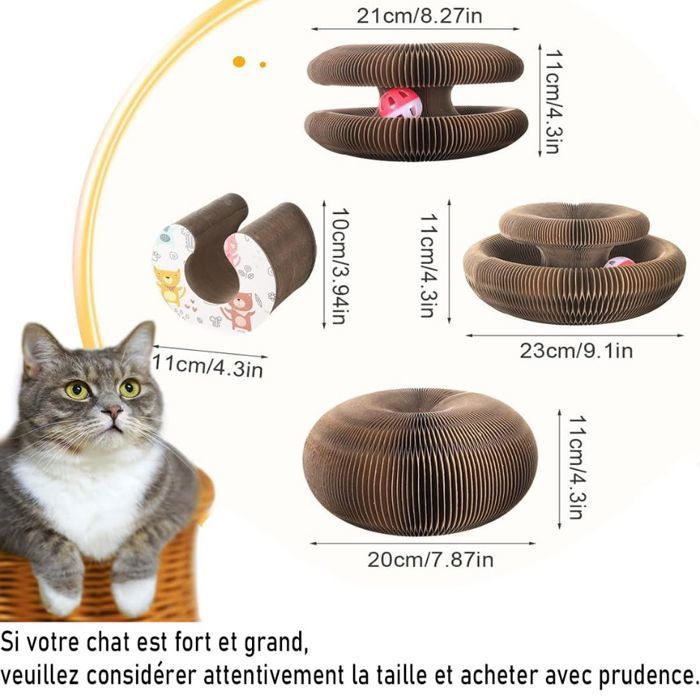 21cm/8.27in

11cm/4.3in

10cm/3.94in

11cm/4.3in

11cm/4.3in

23cm/9.1in

11cm/4.3in

20cm/7.87in

Si votre chat est fort et grand,
veuillez considérer attentivement la taille et acheter avec prudence.