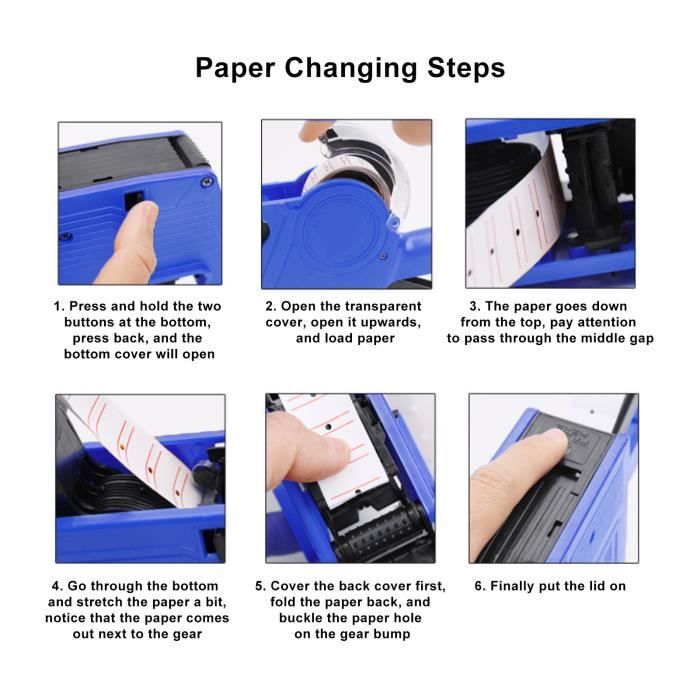 Paper Changing Steps

1. Press and hold the two buttons at the bottom, press back, and the bottom cover will open

2. Open the transparent cover, open it upwards, and load paper

3. The paper goes down from the top, pay attention to pass through the middle gap

4. Go through the bottom and stretch the paper a bit, notice that the paper comes out next to the gear

5. Cover the back cover first, fold the paper back, and buckle the paper hole on the gear bump

6. Finally put the lid on