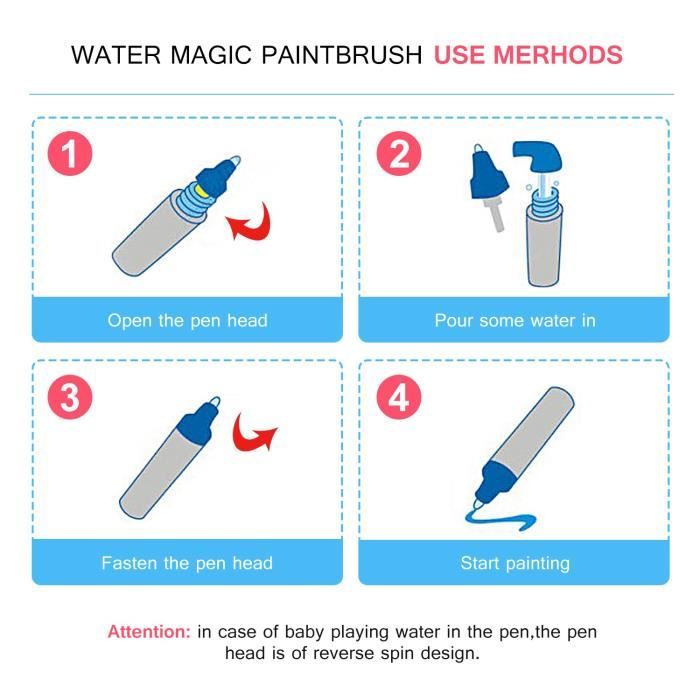 WATER MAGIC PAINTBRUSH USE MERHODS

1

Open the pen head

2

Pour some water in

3

Fasten the pen head

4

Start painting

Attention: in case of baby playing water in the pen,the pen head is of reverse spin design.