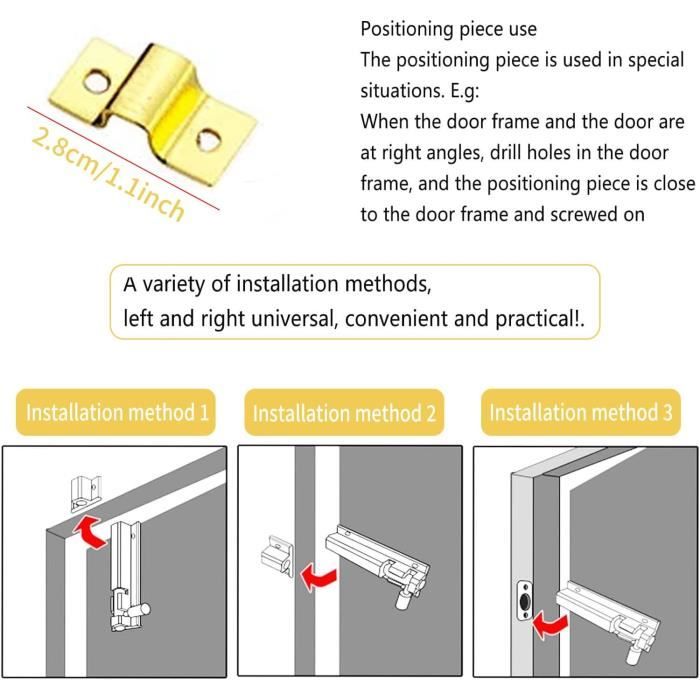 2.8cm/1.1inch

Positioning piece use
The positioning piece is used in special situations. E.g:
When the door frame and the door are at right angles, drill holes in the door frame, and the positioning piece is close to the door frame and screwed on

A variety of installation methods,
left and right universal, convenient and practical!.

Installation method 1

Installation method 2

Installation method 3