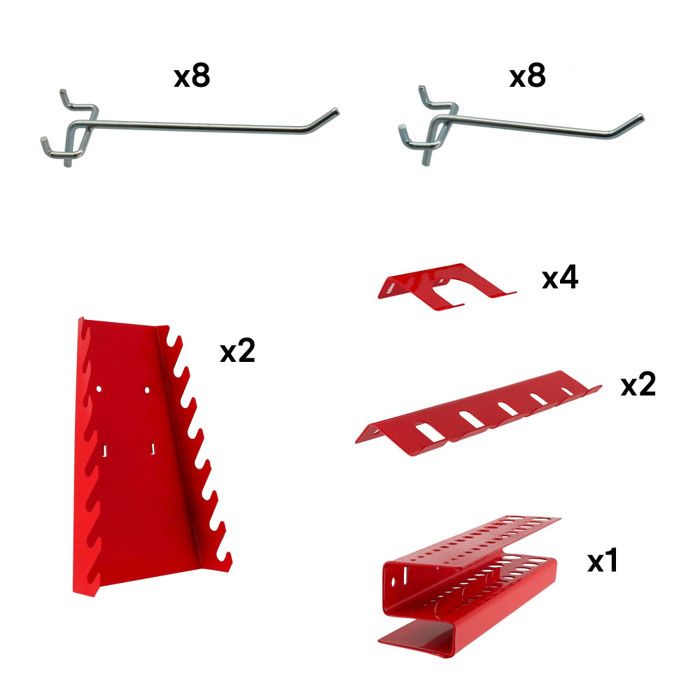 x8

x8

x4

x2

x2

x1