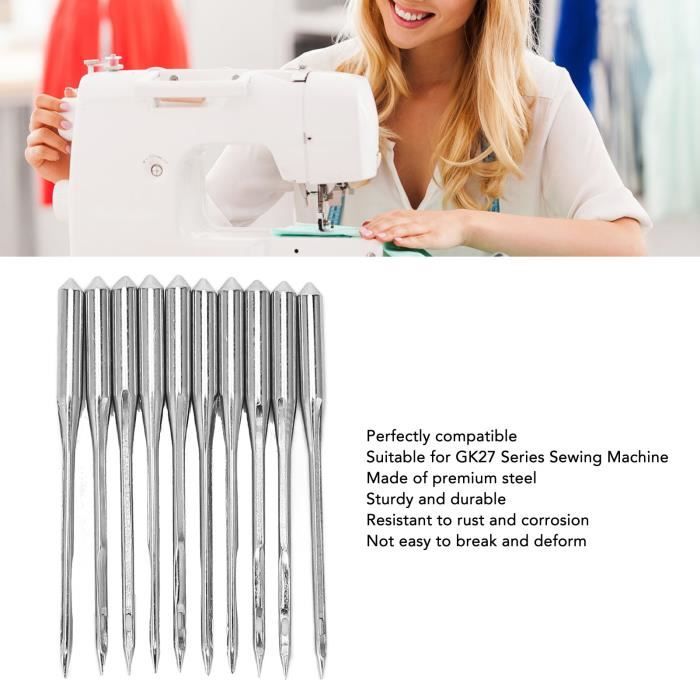 Perfectly compatible
Suitable for GK27 Series Sewing Machine
Made of premium steel
Sturdy and durable
Resistant to rust and corrosion
Not easy to break and deform