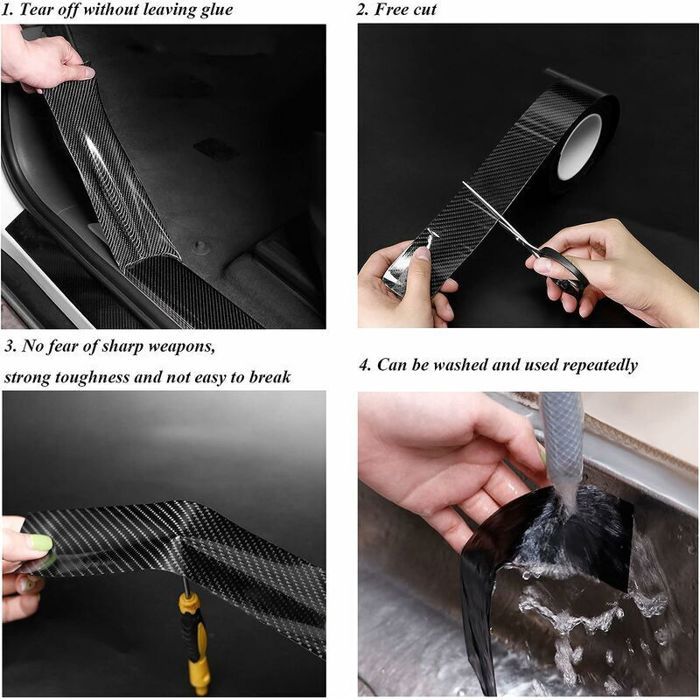 1. Tear off without leaving glue

2. Free cut

3. No fear of sharp weapons, strong toughness and not easy to break

4. Can be washed and used repeatedly