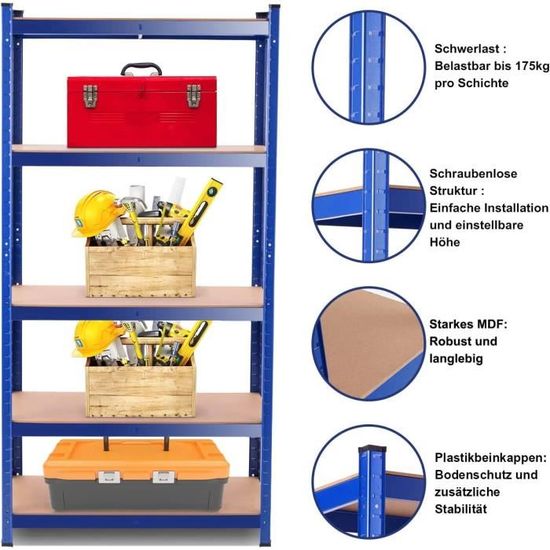 Schwerlast :
Belastbar bis 175kg
pro Schichte

Schraubenlose
Struktur :
Einfache Installation
und einstellbare
Höhe

Starkes MDF:
Robust und
langlebig

Plastikbeinkappen:
Bodenschutz und
zusätzliche
Stabilität