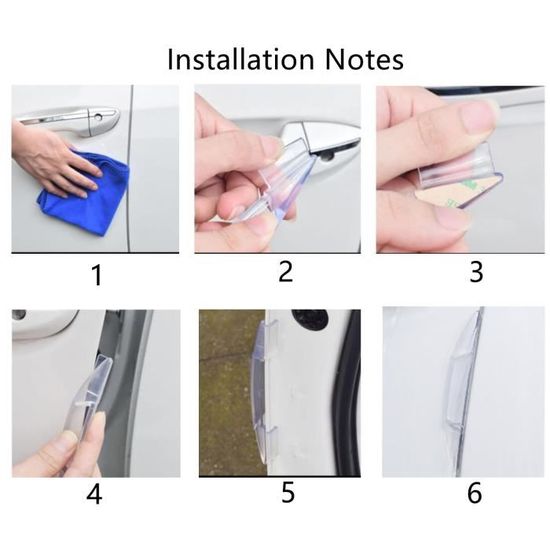 Installation Notes

1

2

3

4

5

6