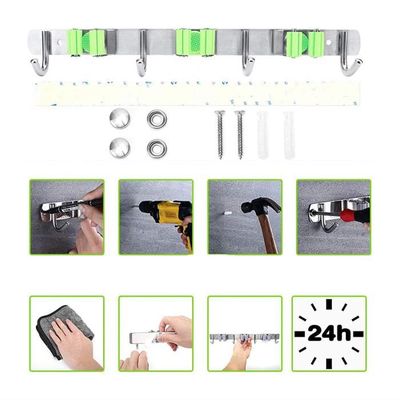 24h