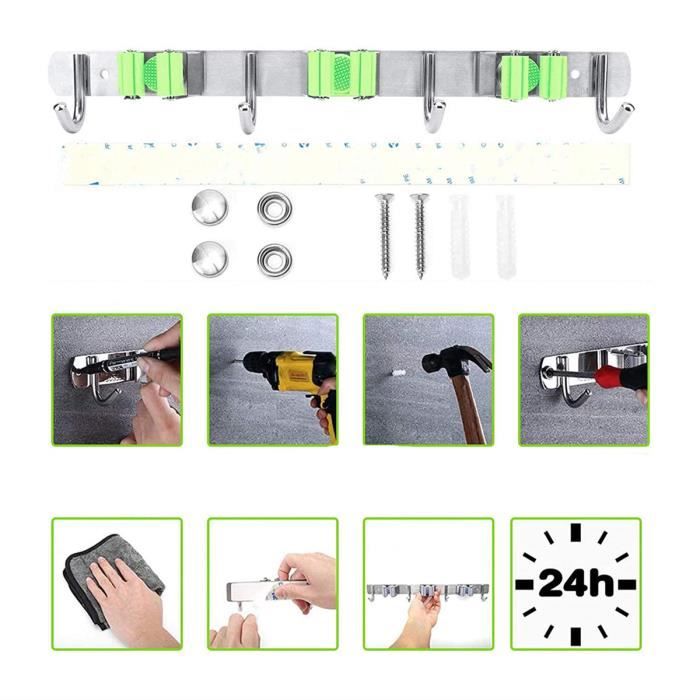 24h