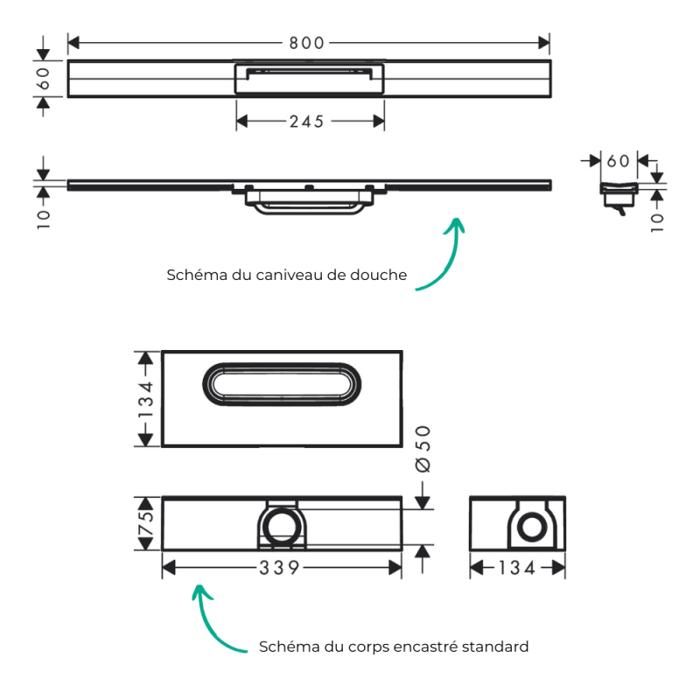 800

60

245

10

60

10

Schéma du caniveau de douche

134

Ø50

75

339

134

Schéma du corps encastré standard