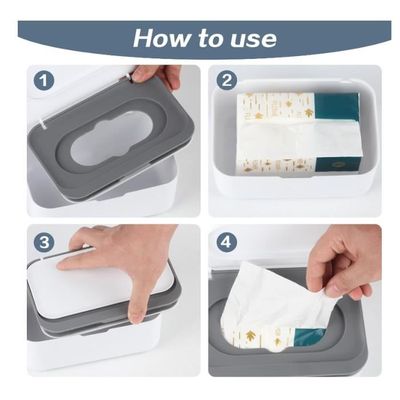 How to use

1

2

3

4