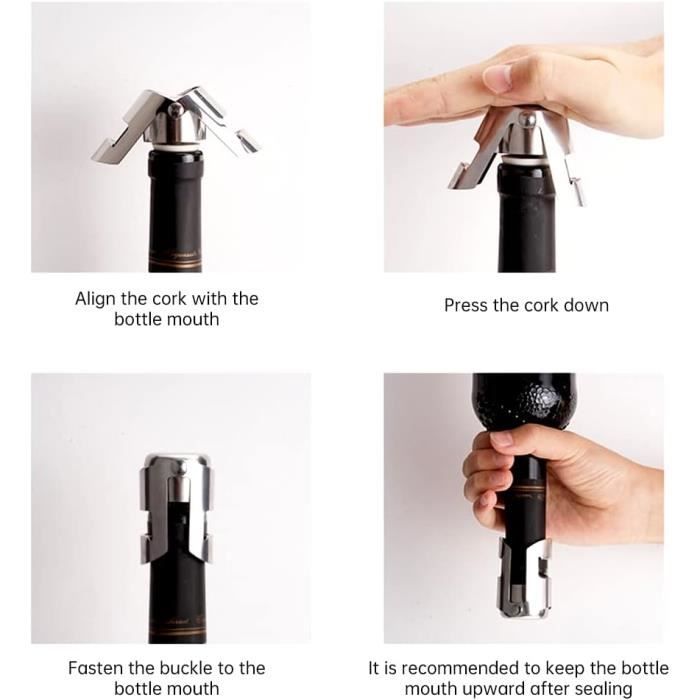 Align the cork with the bottle mouth

Press the cork down

Fasten the buckle to the bottle mouth

It is recommended to keep the bottle mouth upward after sealing