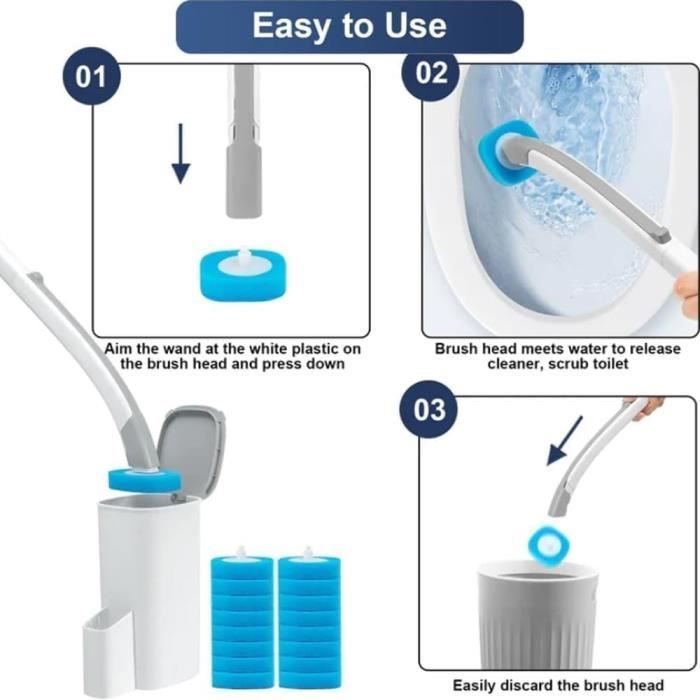 Easy to Use

01

Aim the wand at the white plastic on the brush head and press down

02

Brush head meets water to release cleaner, scrub toilet

03

Easily discard the brush head