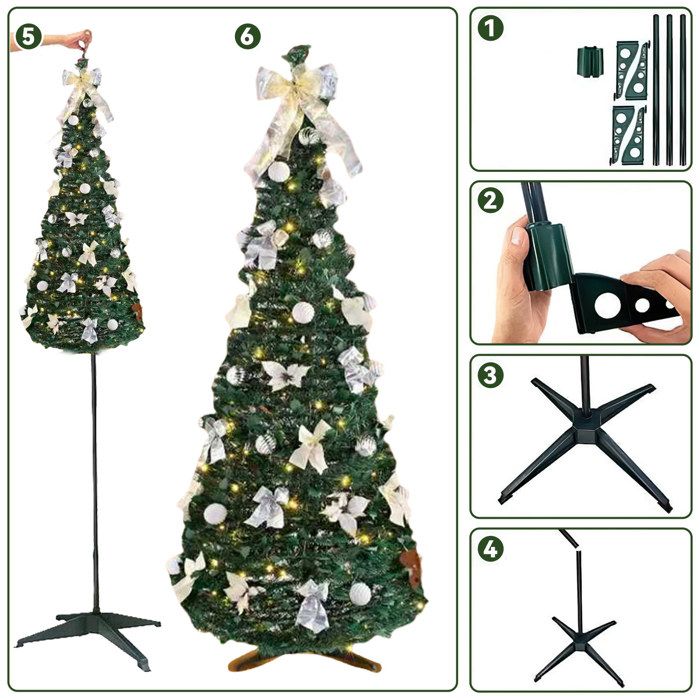 5
6
1
2
3
4