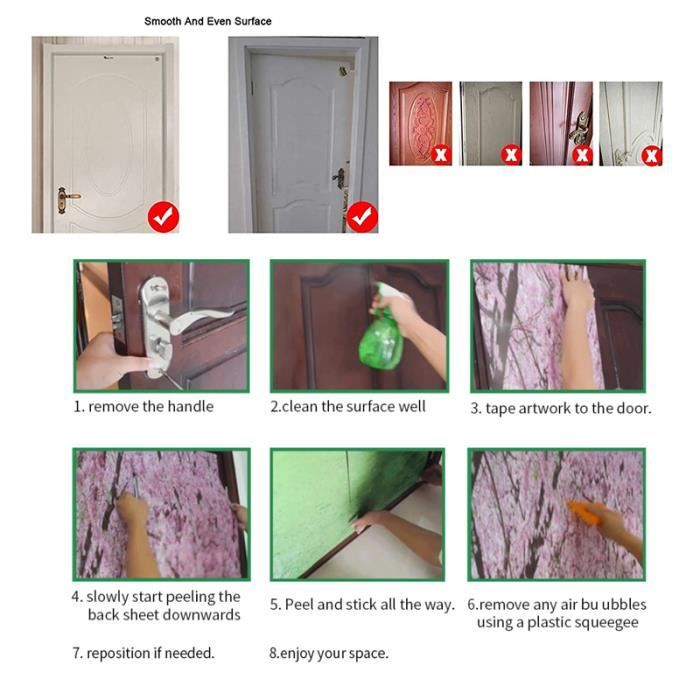 Smooth And Even Surface

1. remove the handle

2.clean the surface well

3. tape artwork to the door.

4. slowly start peeling the back sheet downwards

5. Peel and stick all the way.

6.remove any air bu ubbles using a plastic squeegee

7. reposition if needed.

8.enjoy your space.