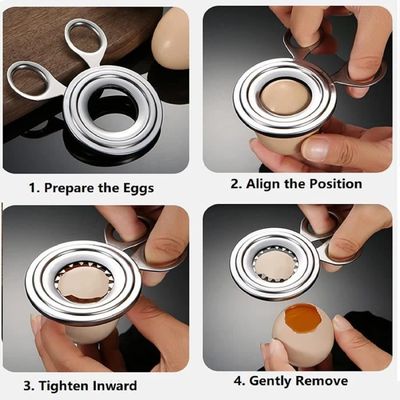 1. Prepare the Eggs

2. Align the Position

3. Tighten Inward

4. Gently Remove