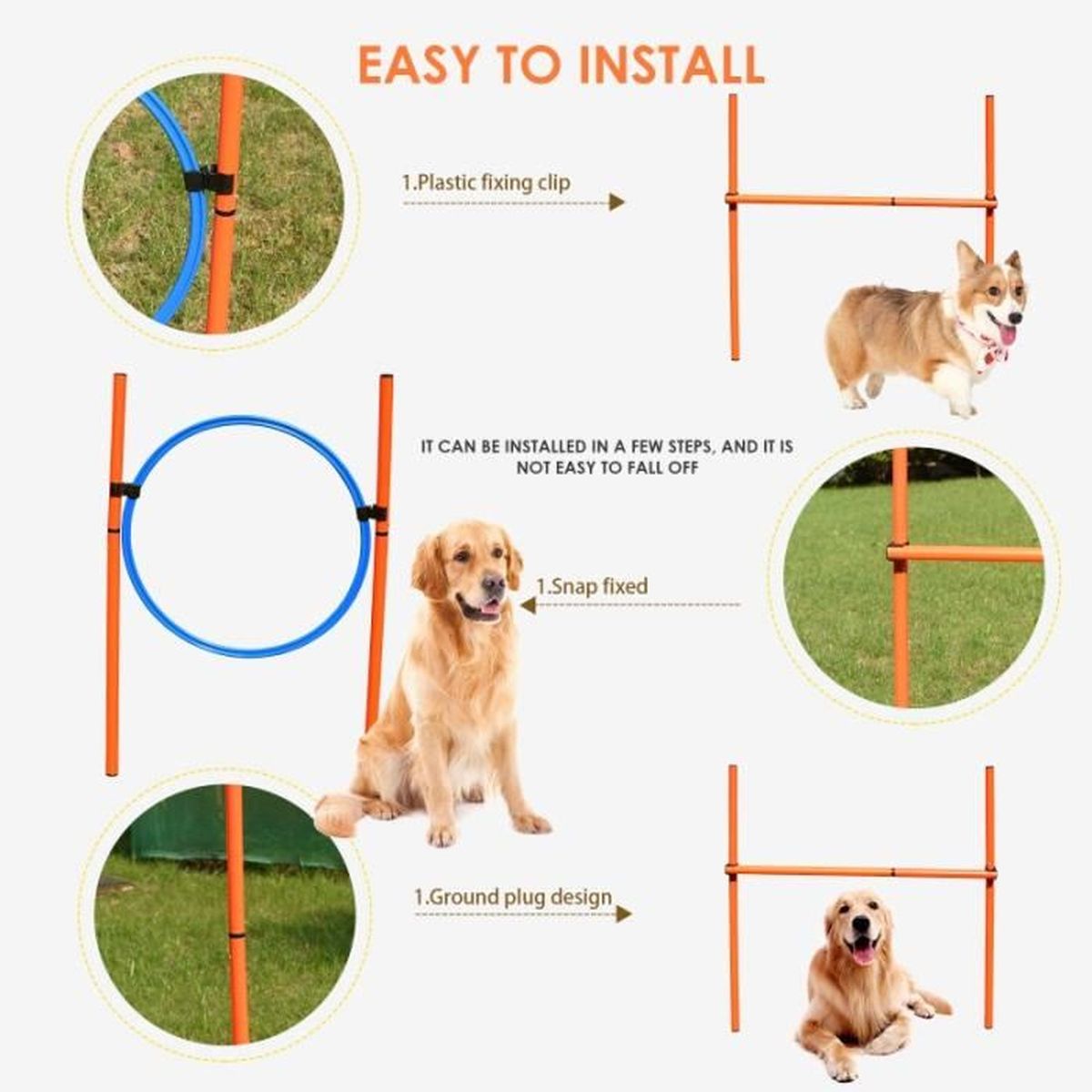 EASY TO INSTALL

1.Plastic fixing clip

IT CAN BE INSTALLED IN A FEW STEPS, AND IT IS NOT EASY TO FALL OFF

1.Snap fixed

1.Ground plug design