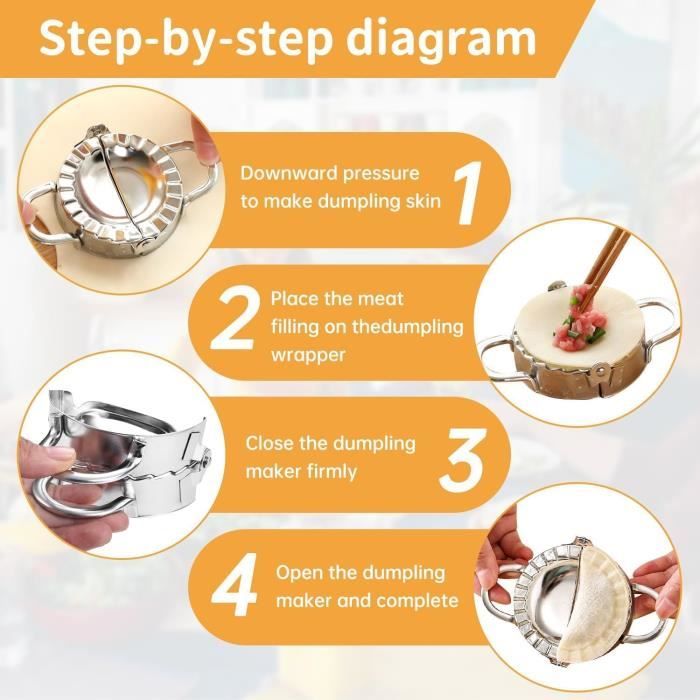 Step-by-step diagram

Downward pressure to make dumpling skin 1

2 Place the meat filling on thedumpling wrapper

Close the dumpling maker firmly 3

4 Open the dumpling maker and complete