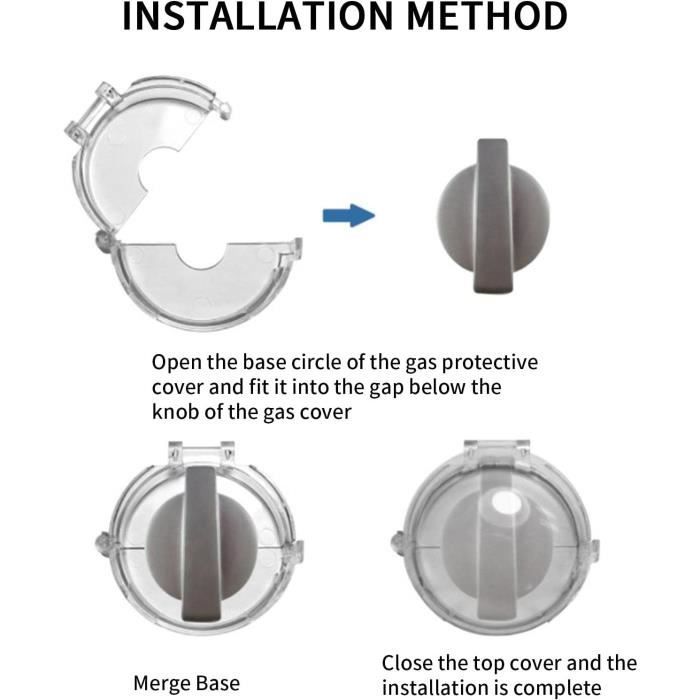 INSTALLATION METHOD

Open the base circle of the gas protective cover and fit it into the gap below the knob of the gas cover

Merge Base

Close the top cover and the installation is complete