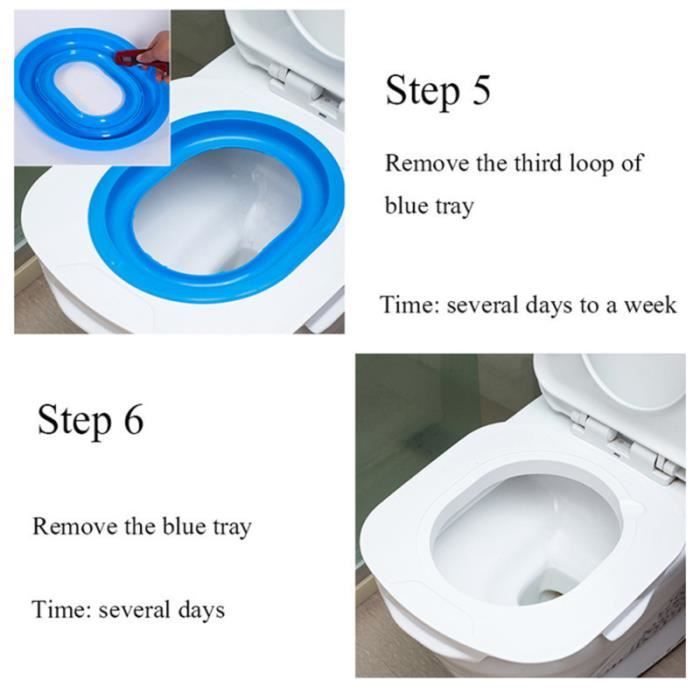 Step 5

Remove the third loop of blue tray

Time: several days to a week

Step 6

Remove the blue tray

Time: several days