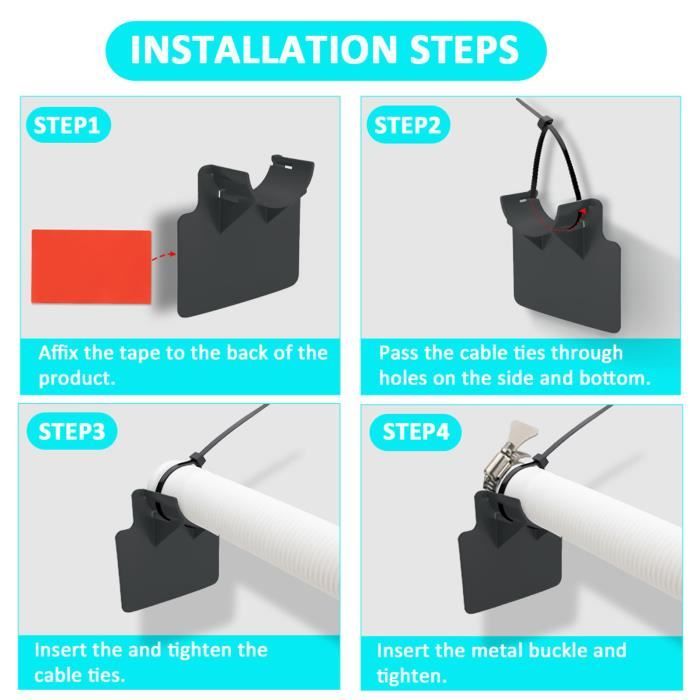 INSTALLATION STEPS

STEP1

Affix the tape to the back of the product.

STEP2

Pass the cable ties through holes on the side and bottom.

STEP3

Insert the and tighten the cable ties.

STEP4

Insert the metal buckle and tighten.