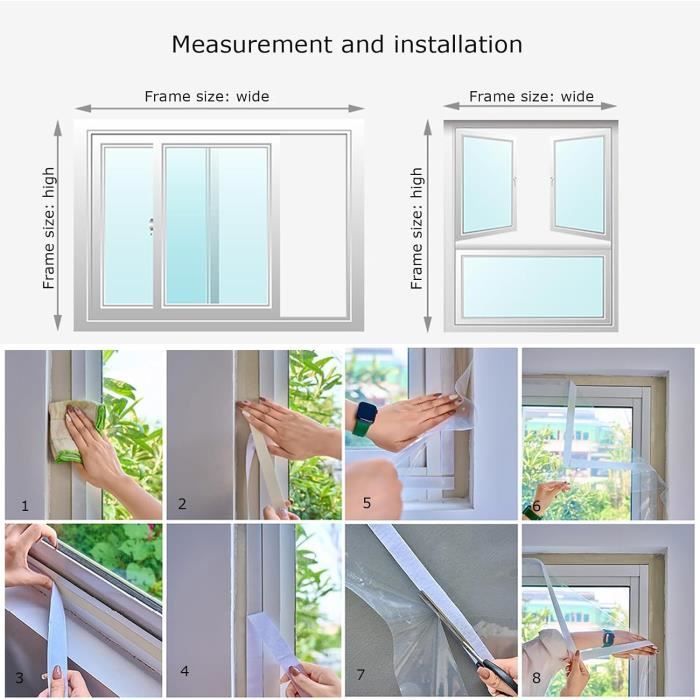 Measurement and installation

Frame size: wide

Frame size: high

Frame size: wide

Frame size: high

1

2

5

6

3

4

7

8