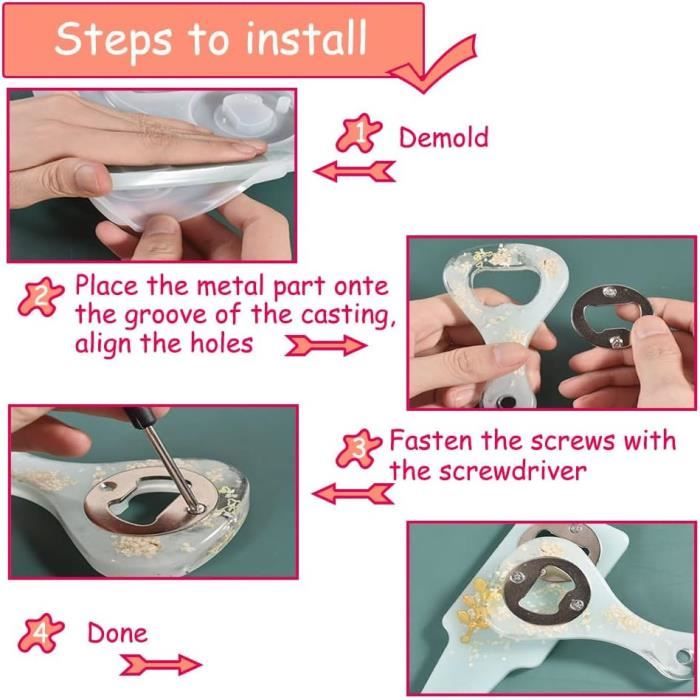 Steps to install

1 Demold

2 Place the metal part onte the groove of the casting, align the holes

3 Fasten the screws with the screwdriver

4 Done