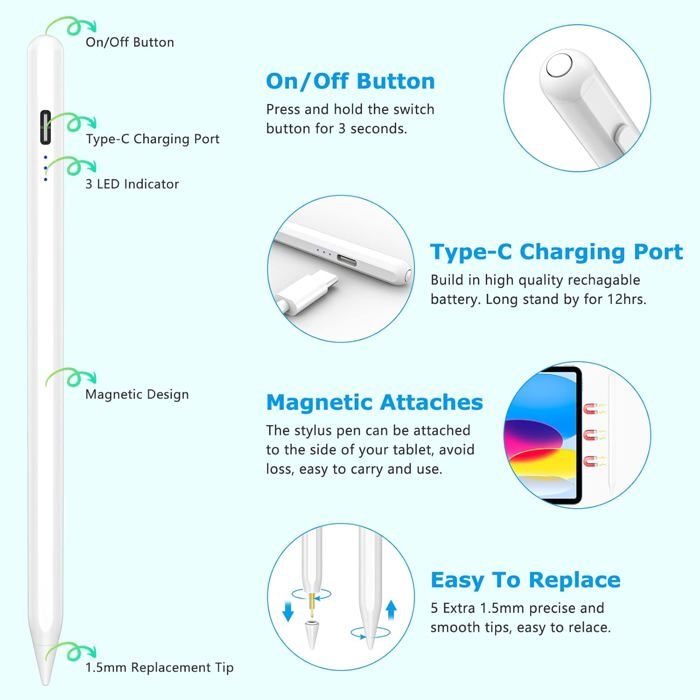 On/Off Button

Type-C Charging Port

3 LED Indicator

Magnetic Design

1.5mm Replacement Tip

On/Off Button
Press and hold the switch button for 3 seconds.

Type-C Charging Port
Build in high quality rechagable battery. Long stand by for 12hrs.

Magnetic Attaches
The stylus pen can be attached to the side of your tablet, avoid loss, easy to carry and use.

Easy To Replace
5 Extra 1.5mm precise and smooth tips, easy to relace.