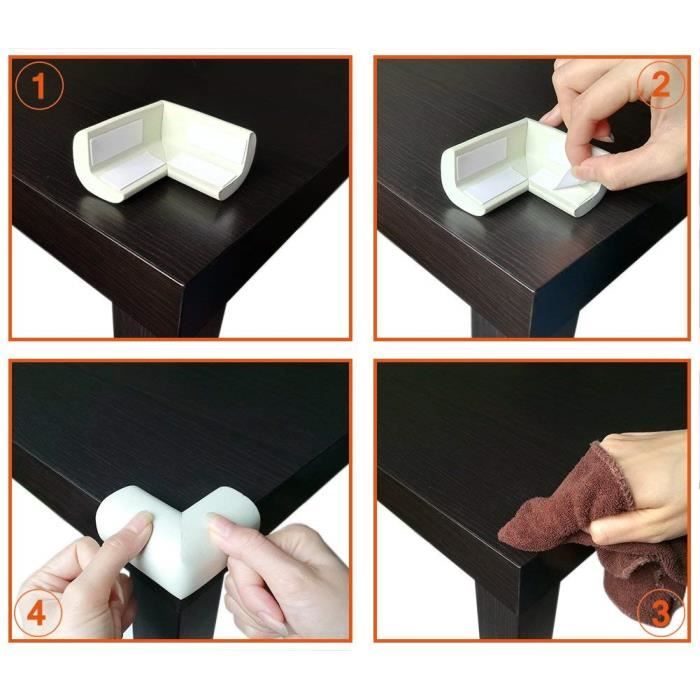 1

2

4

3