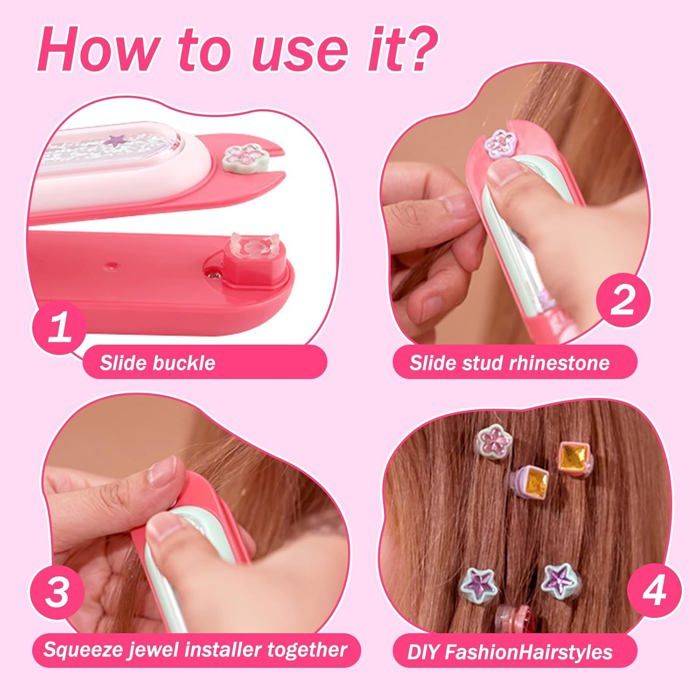 How to use it?

1
Slide buckle

2
Slide stud rhinestone

3
Squeeze jewel installer together

4
DIY FashionHairstyles