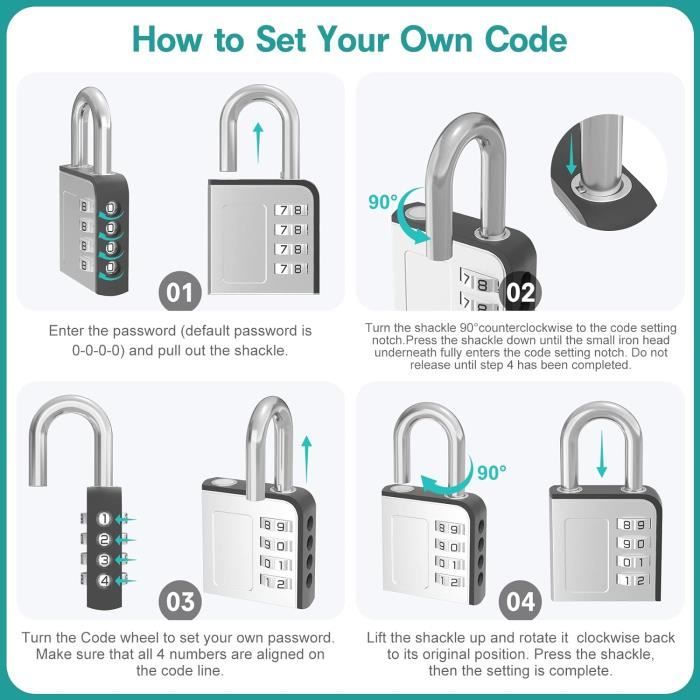 How to Set Your Own Code

8 0
8 0
8 0
8 0

7 8
7 8
7 8
7 8

01

Enter the password (default password is 0-0-0-0) and pull out the shackle.

90°

7 8
7 8

02

Turn the shackle 90°counterclockwise to the code setting notch.Press the shackle down until the small iron head underneath fully enters the code setting notch. Do not release until step 4 has been completed.

1
2
3
4

8 9
9 0
0 1
1 2

03

Turn the Code wheel to set your own password. Make sure that all 4 numbers are aligned on the code line.

90°

8 9
9 0
0 1
1 2

8 9
9 0
0 1
1 2

04

Lift the shackle up and rotate it clockwise back to its original position. Press the shackle, then the setting is complete.