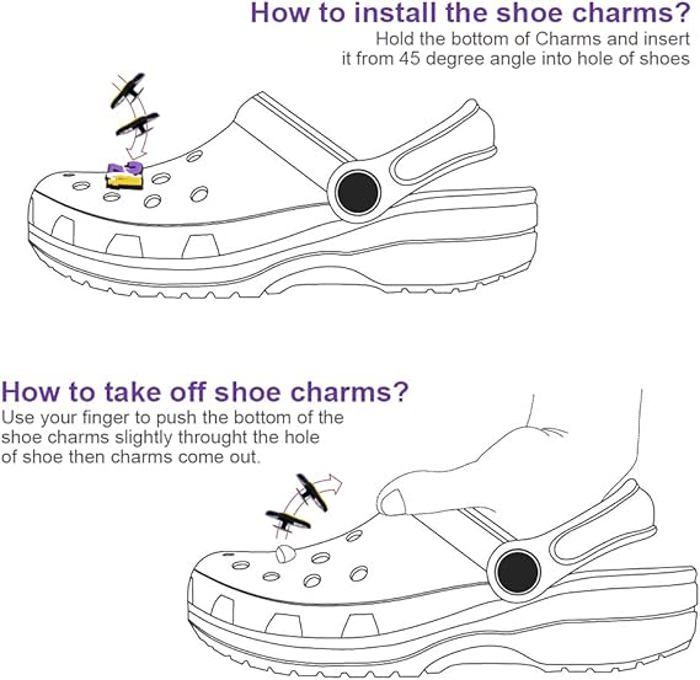 How to install the shoe charms?
Hold the bottom of Charms and insert it from 45 degree angle into hole of shoes

How to take off shoe charms?
Use your finger to push the bottom of the shoe charms slightly throught the hole of shoe then charms come out.