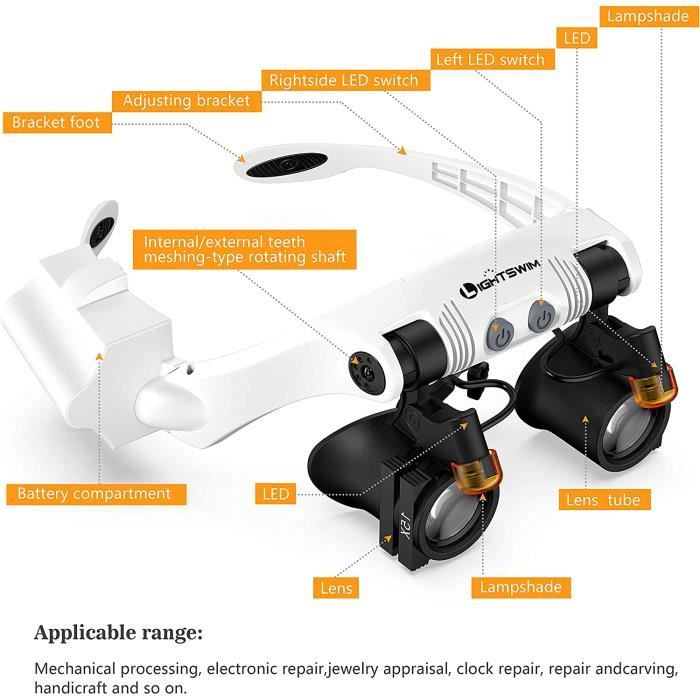 Lampshade

LED

Left LED switch

Rightside LED switch

Adjusting bracket

Bracket foot

Internal/external teeth meshing-type rotating shaft

LIGHTSWIM

Battery compartment

LED

Lens tube

12X

Lens

Lampshade

Applicable range:

Mechanical processing, electronic repair,jewelry appraisal, clock repair, repair andcarving, handicraft and so on.