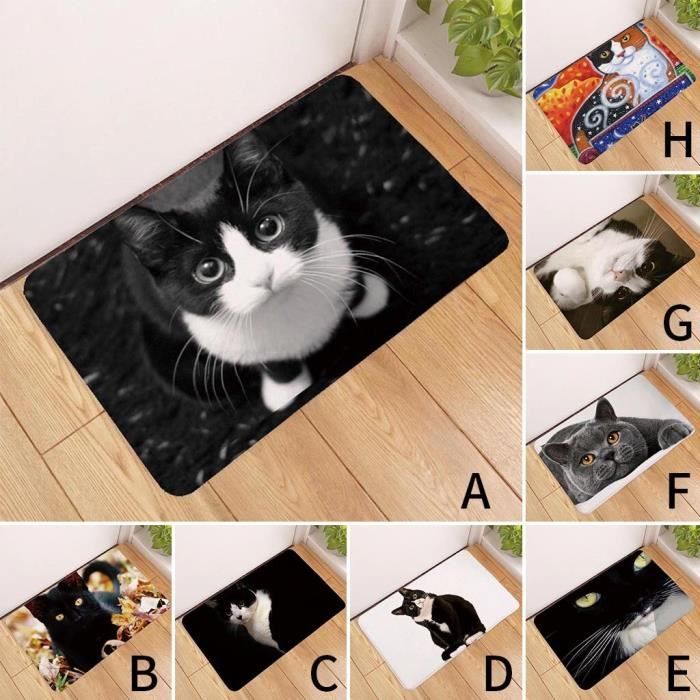 A

H

G

F

B

C

D

E