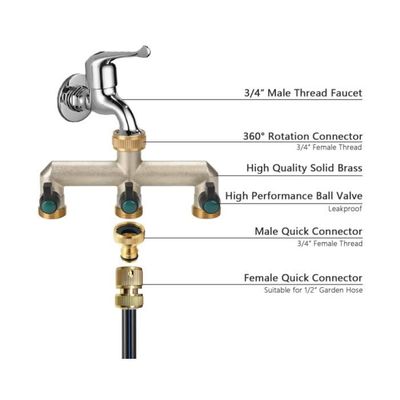 3/4" Male Thread Faucet

360° Rotation Connector
3/4" Female Thread

High Quality Solid Brass

High Performance Ball Valve
Leakproof

Male Quick Connector
3/4" Female Thread

Female Quick Connector
Suitable for 1/2" Garden Hose