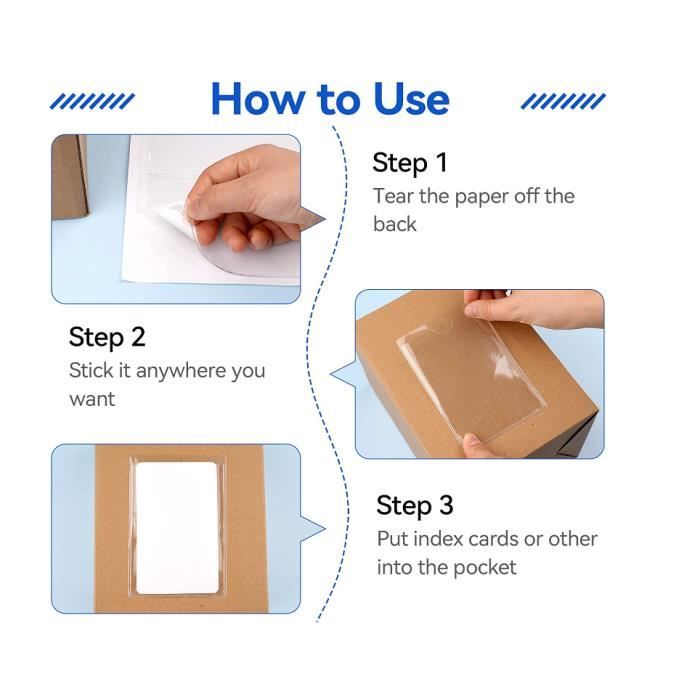 How to Use

Step 1
Tear the paper off the back

Step 2
Stick it anywhere you want

Step 3
Put index cards or other into the pocket