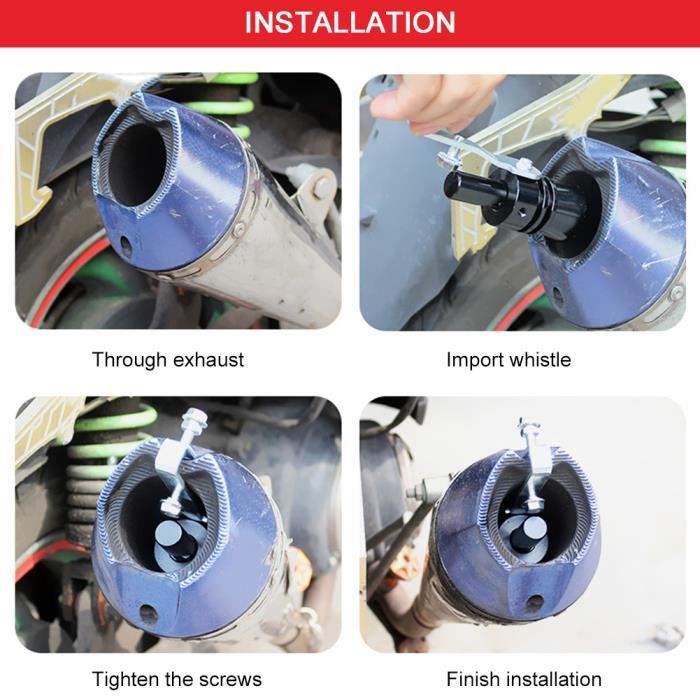 INSTALLATION

Through exhaust

Import whistle

Tighten the screws

Finish installation