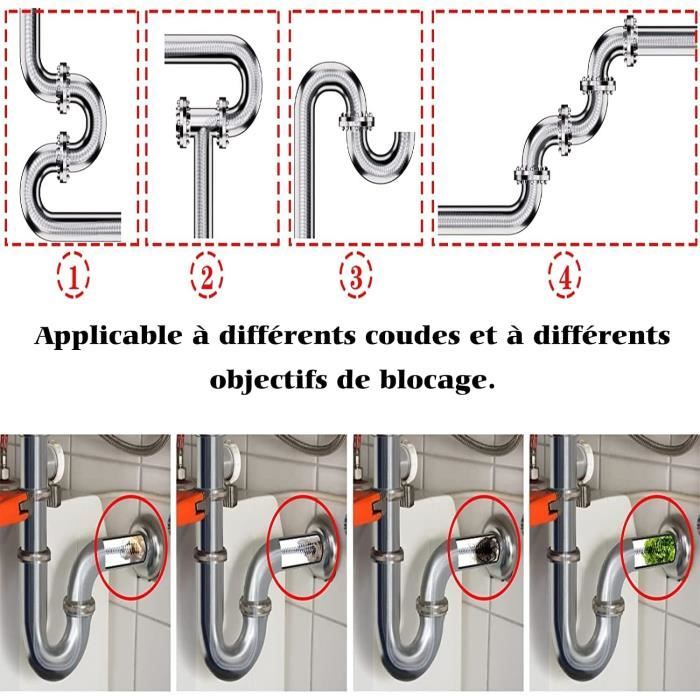 1

2

3

4

Applicable à différents coudes et à différents objectifs de blocage.