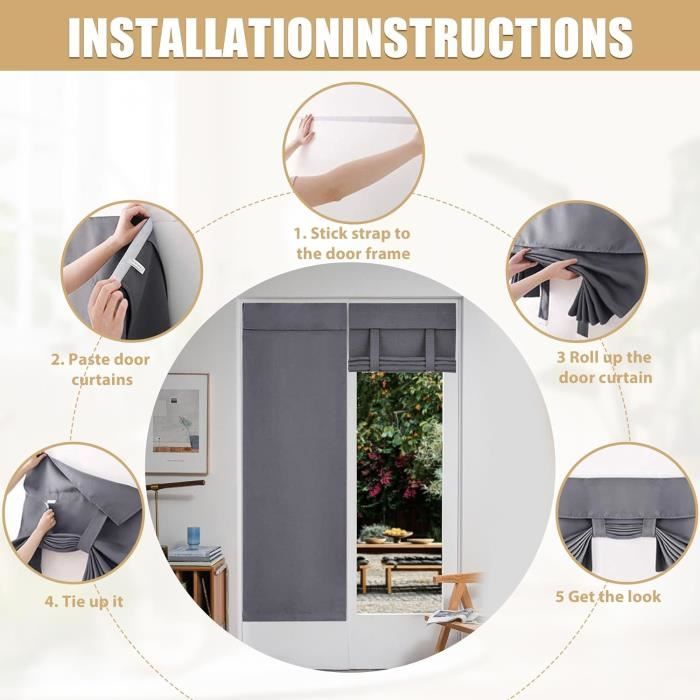 INSTALLATIONINSTRUCTIONS

1. Stick strap to the door frame

2. Paste door curtains

3 Roll up the door curtain

4. Tie up it

5 Get the look