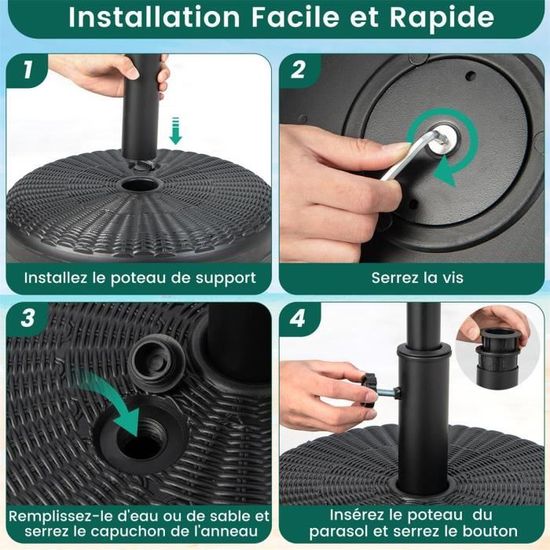 Installation Facile et Rapide

1

Installez le poteau de support

2

Serrez la vis

3

Remplissez-le d'eau ou de sable et serrez le capuchon de l'anneau

4

Insérez le poteau du parasol et serrez le bouton