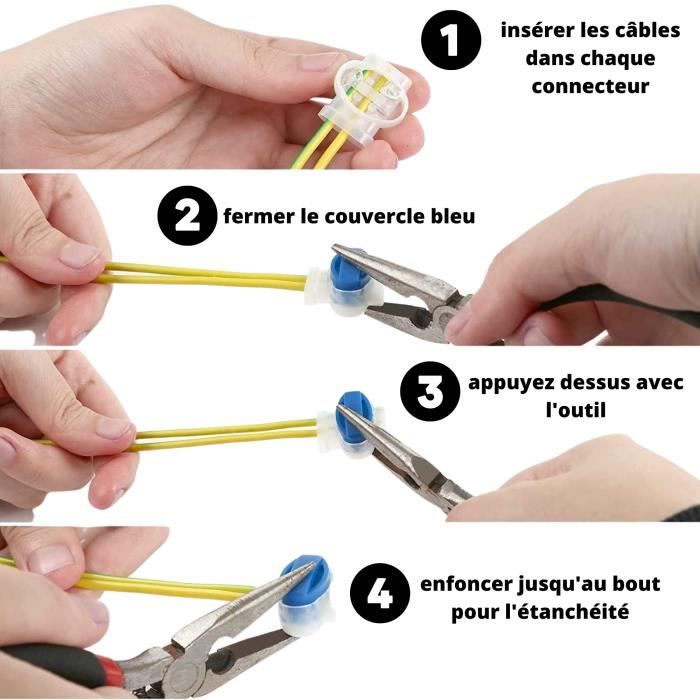 1 insérer les câbles dans chaque connecteur

2 fermer le couvercle bleu

3 appuyez dessus avec l'outil

4 enfoncer jusqu'au bout pour l'étanchéité