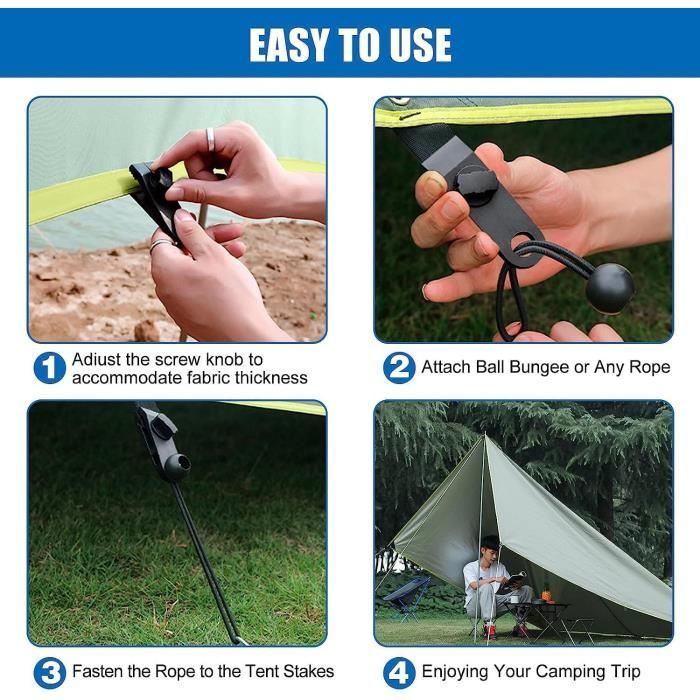 EASY TO USE

1 Adiust the screw knob to accommodate fabric thickness

2 Attach Ball Bungee or Any Rope

3 Fasten the Rope to the Tent Stakes

4 Enjoying Your Camping Trip