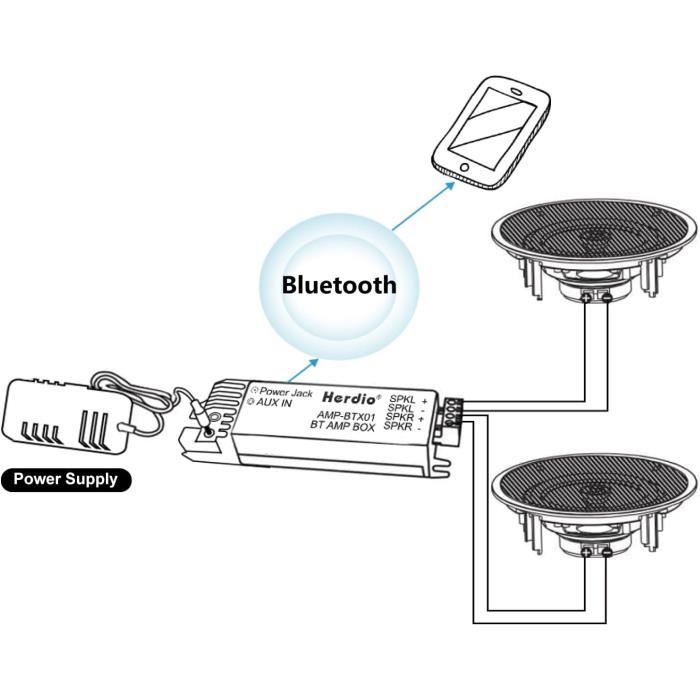 Bluetooth

Power Jack
AUX IN
Herdio®
AMP-BTX01
BT AMP BOX
SPKL +
SPKL -
SPKR +
SPKR -

Power Supply