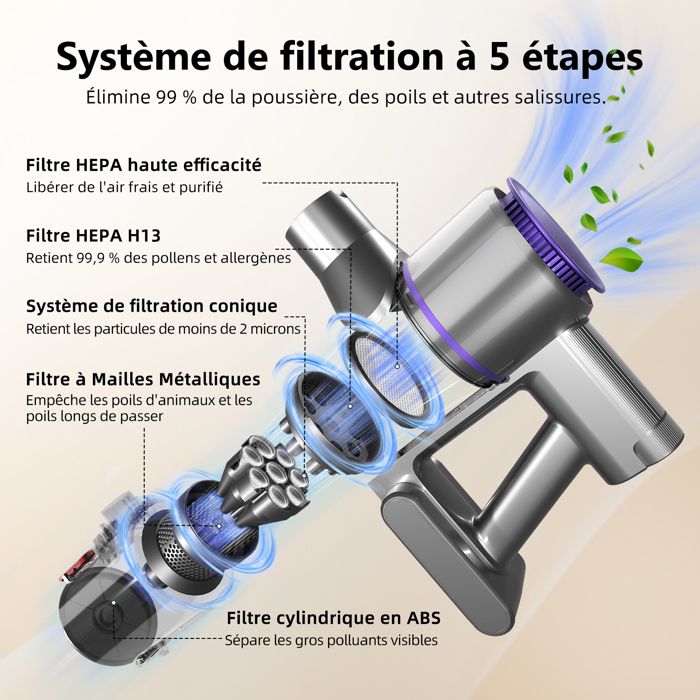 Système de filtration à 5 étapes
Élimine 99 % de la poussière, des poils et autres salissures.

Filtre HEPA haute efficacité
Libérer de l'air frais et purifié

Filtre HEPA H13
Retient 99,9 % des pollens et allergènes

Système de filtration conique
Retient les particules de moins de 2 microns

Filtre à Mailles Métalliques
Empêche les poils d'animaux et les poils longs de passer

Filtre cylindrique en ABS
Sépare les gros polluants visibles