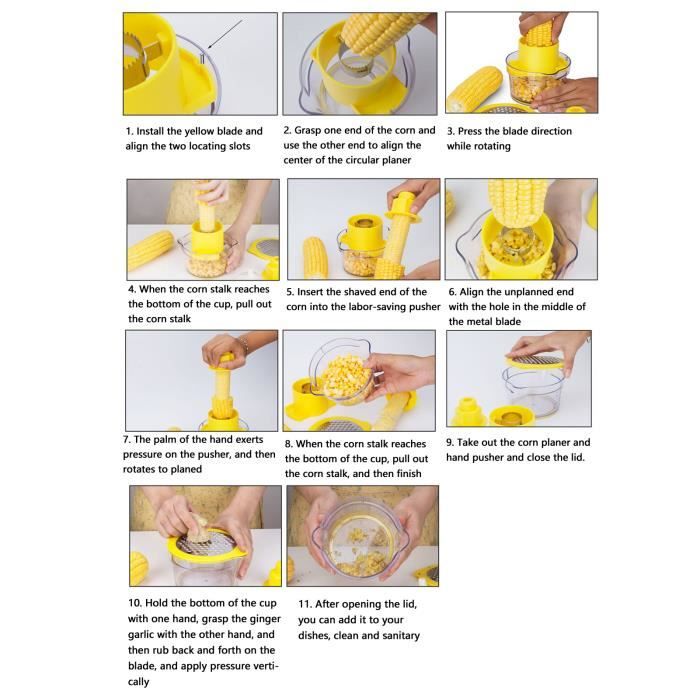 1. Install the yellow blade and align the two locating slots

2. Grasp one end of the corn and use the other end to align the center of the circular planer

3. Press the blade direction while rotating

4. When the corn stalk reaches the bottom of the cup, pull out the corn stalk

5. Insert the shaved end of the corn into the labor-saving pusher

6. Align the unplanned end with the hole in the middle of the metal blade

7. The palm of the hand exerts pressure on the pusher, and then rotates to planed

8. When the corn stalk reaches the bottom of the cup, pull out the corn stalk, and then finish

9. Take out the corn planer and hand pusher and close the lid.

10. Hold the bottom of the cup with one hand, grasp the ginger garlic with the other hand, and then rub back and forth on the blade, and apply pressure vertically

11. After opening the lid, you can add it to your dishes, clean and sanitary